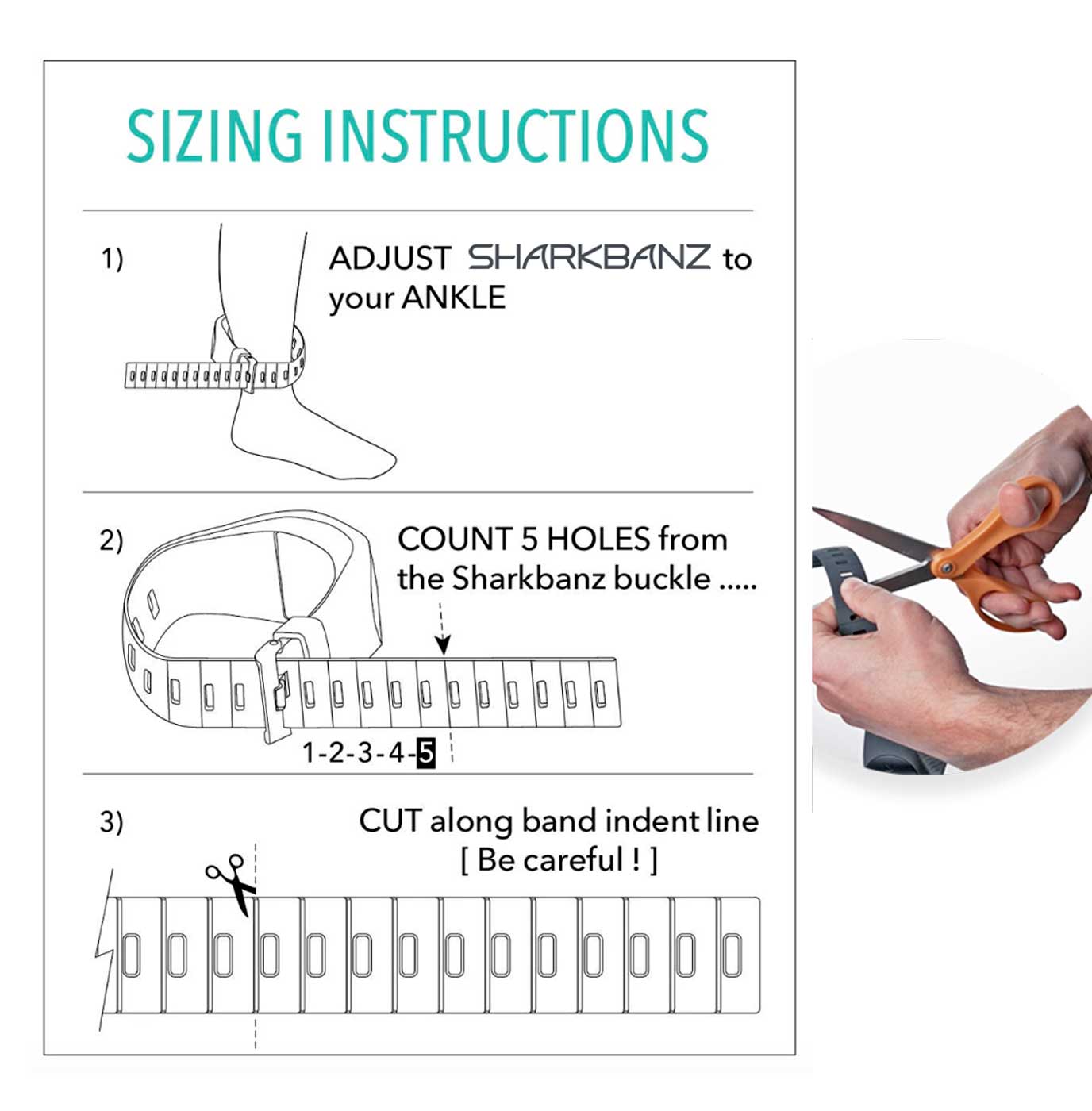 SIZING INSTRUCTIONS

1) ADJUST SHARKBANZ to your ANKLE

2) COUNT 5 HOLES from the Sharkbanz buckle .....

1-2-3-4-5

3) CUT along band indent line [ Be careful ! ]